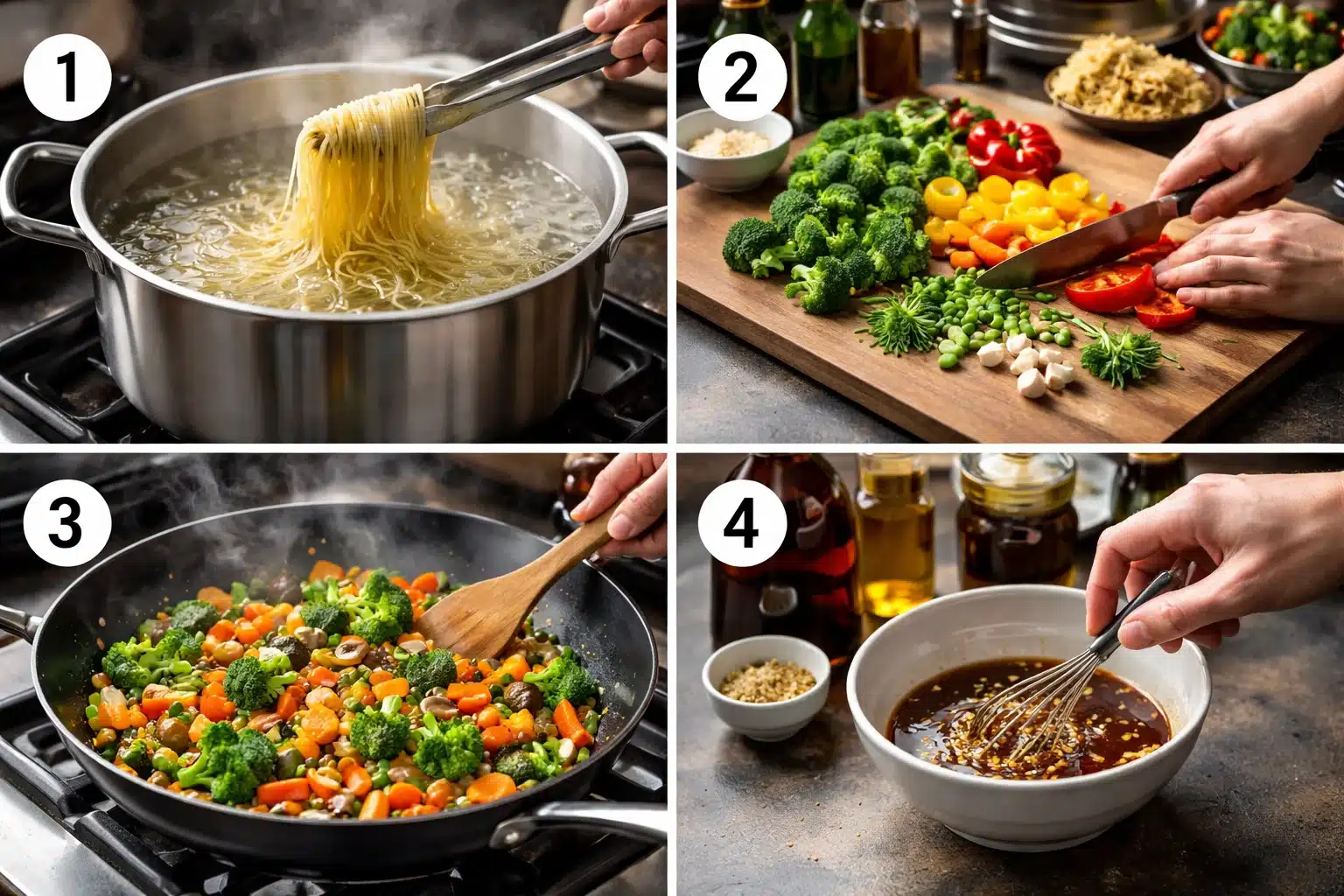 1
2
3
4