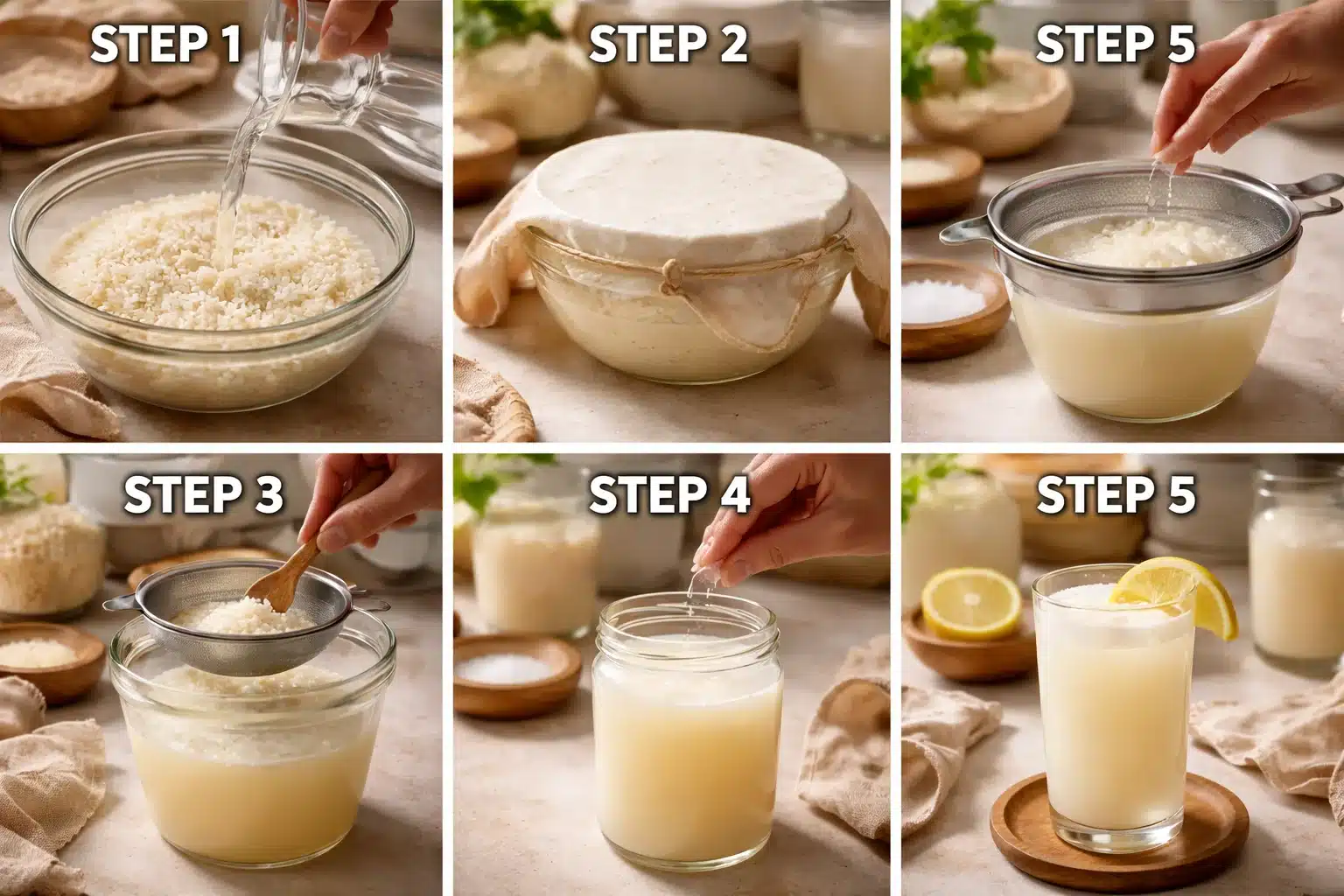 STEP 1

STEP 2

STEP 5

STEP 3

STEP 4

STEP 5